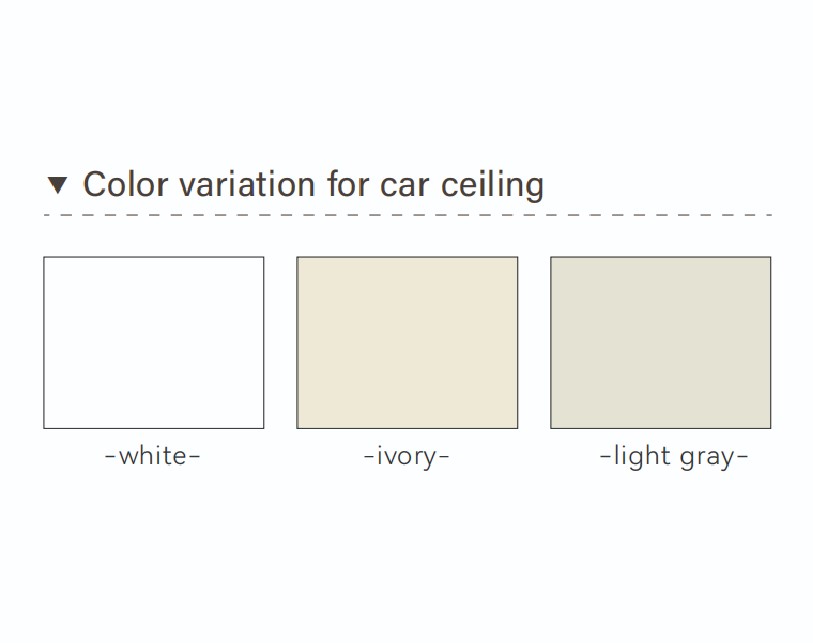 ▼ Color variation for car ceiling

-white-

-ivory-

-light gray-